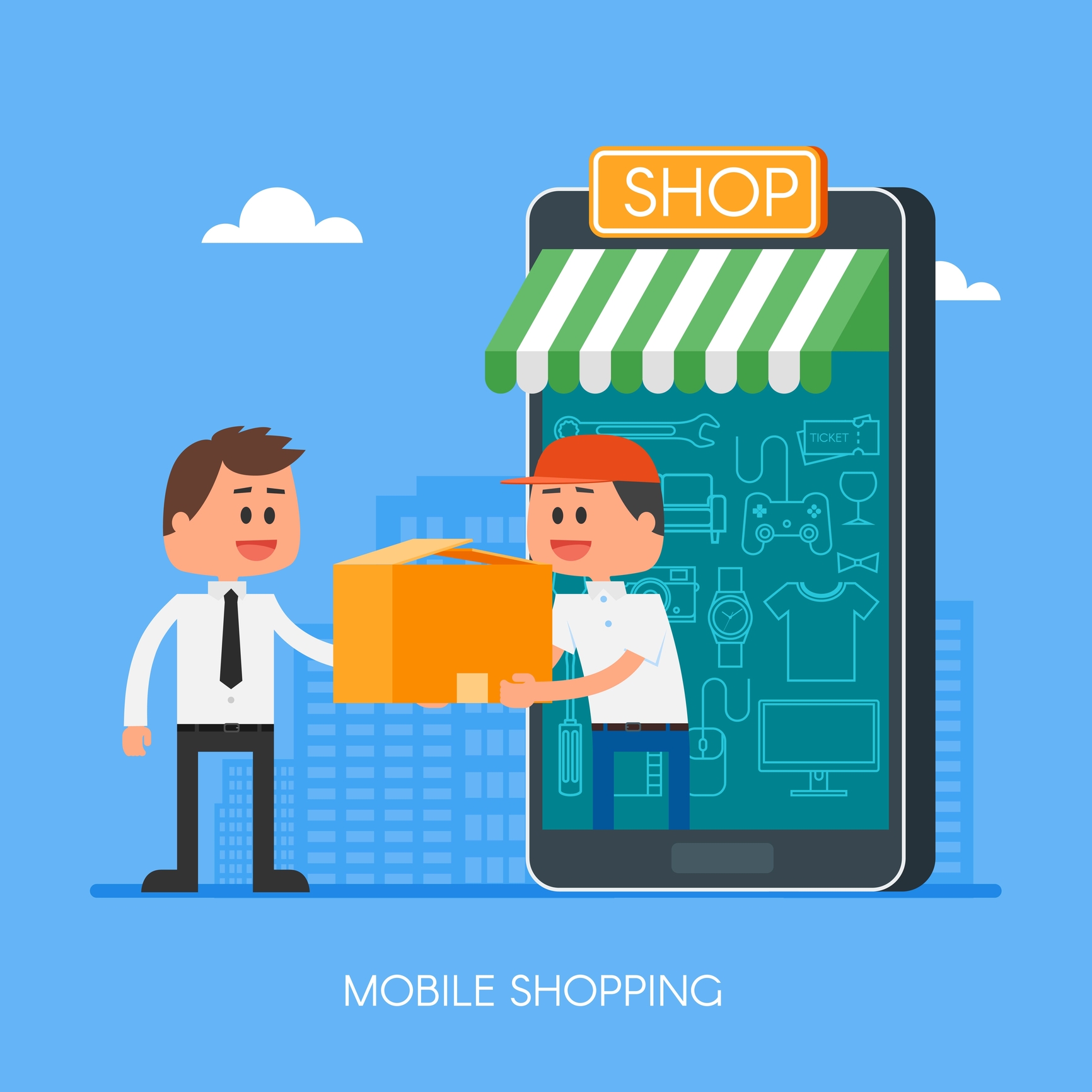 SHOP

TICKET

MOBILE SHOPPING