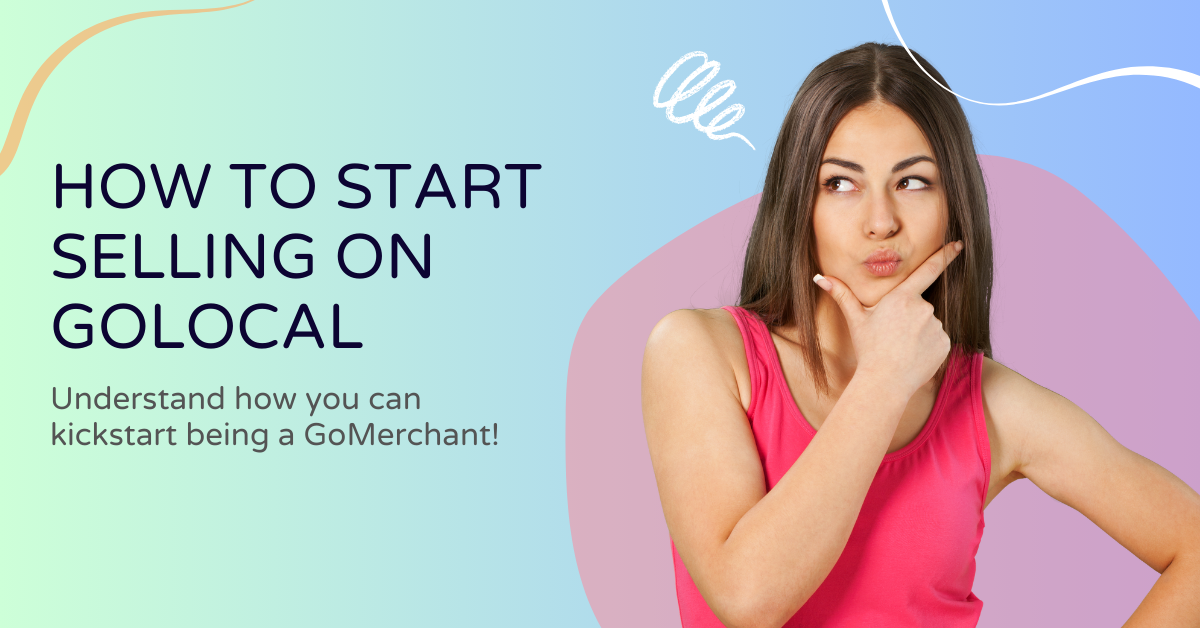 HOW TO START SELLING ON GOLOCAL

Understand how you can kickstart being a GoMerchant!